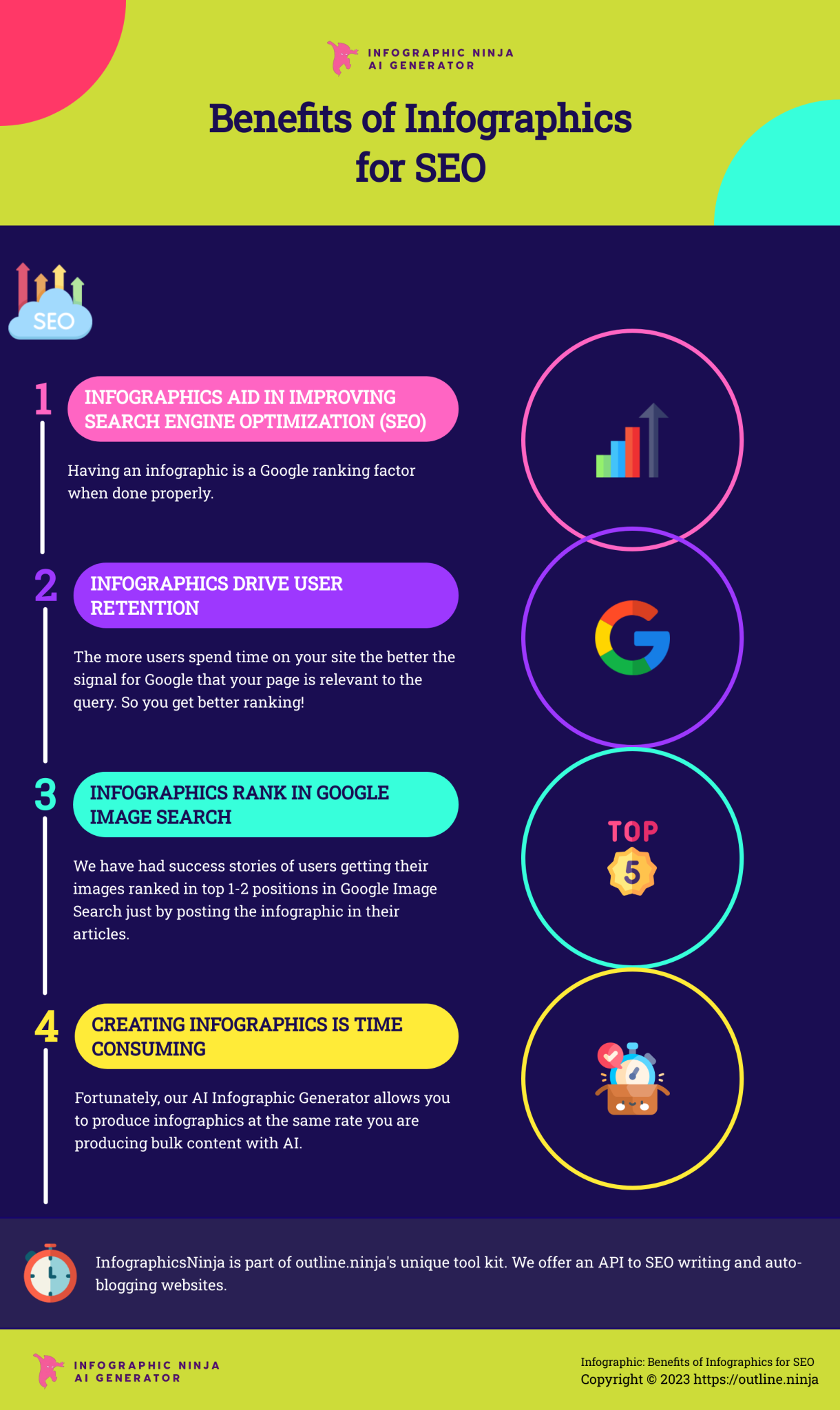 INFOGRAPHIC NINJA
AI GENERATOR

Benefits of Infographics for SEO

SEO

1
INFOGRAPHICS AID IN IMPROVING SEARCH ENGINE OPTIMIZATION (SEO)

Having an infographic is a Google ranking factor when done properly.

2
INFOGRAPHICS DRIVE USER RETENTION

The more users spend time on your site the better the signal for Google that your page is relevant to the query. So you get better ranking!

3
INFOGRAPHICS RANK IN GOOGLE IMAGE SEARCH

We have had success stories of users getting their images ranked in top 1-2 positions in Google Image Search just by posting the infographic in their articles.

TOP
5

4
CREATING INFOGRAPHICS IS TIME CONSUMING

Fortunately, our AI Infographic Generator allows you to produce infographics at the same rate you are producing bulk content with AI.

InfographicsNinja is part of outline.ninja's unique tool kit. We offer an API to SEO writing and auto-blogging websites.

INFOGRAPHIC NINJA
AI GENERATOR

Infographic: Benefits of Infographics for SEO
Copyright © 2023 https://outline.ninja