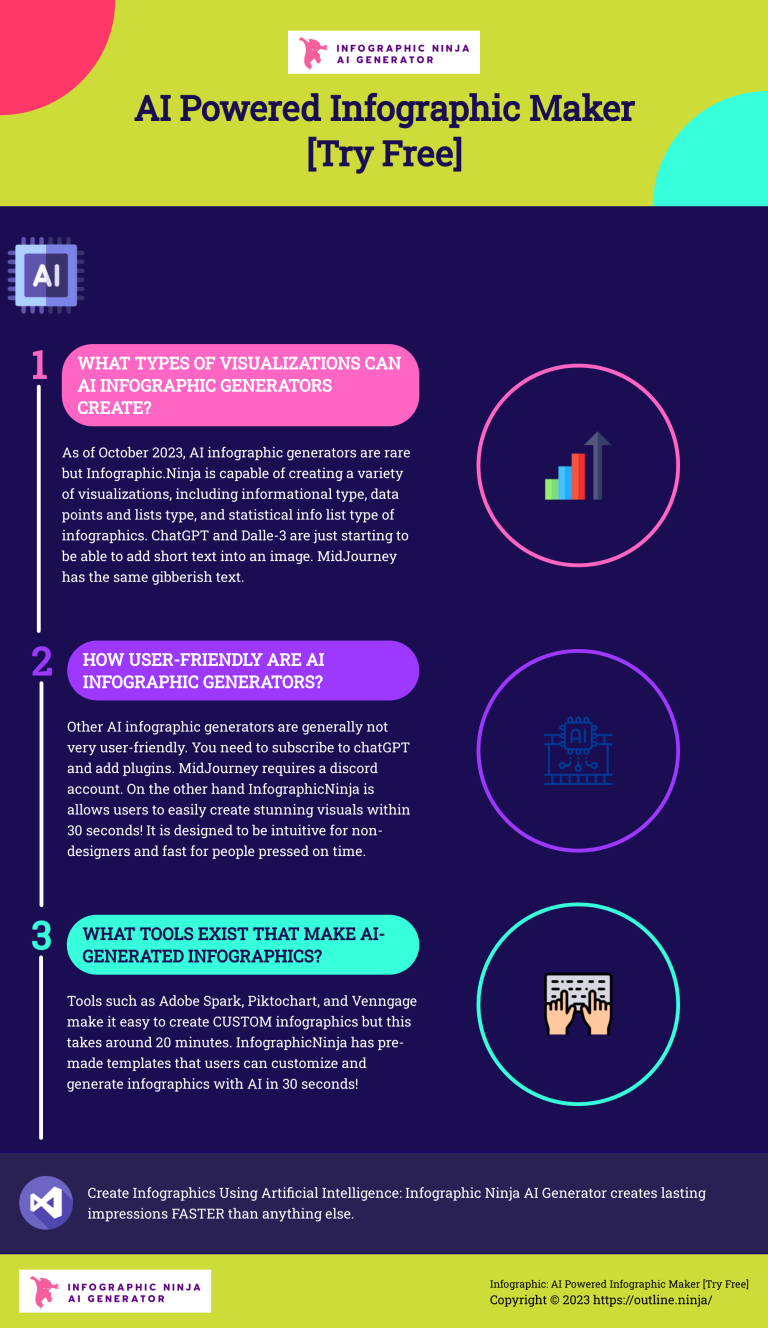 INFOGRAPHIC NINJA
AI GENERATOR

AI Powered Infographic Maker [Try Free]

AI

1
WHAT TYPES OF VISUALIZATIONS CAN AI INFOGRAPHIC GENERATORS CREATE?

As of October 2023, AI infographic generators are rare but Infographic.Ninja is capable of creating a variety of visualizations, including informational type, data points and lists type, and statistical info list type of infographics. ChatGPT and Dalle-3 are just starting to be able to add short text into an image. MidJourney has the same gibberish text.

2
HOW USER-FRIENDLY ARE AI INFOGRAPHIC GENERATORS?

Other AI infographic generators are generally not very user-friendly. You need to subscribe to chatGPT and add plugins. MidJourney requires a discord account. On the other hand InfographicNinja is allows users to easily create stunning visuals within 30 seconds! It is designed to be intuitive for non-designers and fast for people pressed on time.

AI

3
WHAT TOOLS EXIST THAT MAKE AI-GENERATED INFOGRAPHICS?

Tools such as Adobe Spark, Piktochart, and Venngage make it easy to create CUSTOM infographics but this takes around 20 minutes. InfographicNinja has pre-made templates that users can customize and generate infographics with AI in 30 seconds!

Create Infographics Using Artificial Intelligence: Infographic Ninja AI Generator creates lasting impressions FASTER than anything else.

INFOGRAPHIC NINJA
AI GENERATOR

Infographic: AI Powered Infographic Maker [Try Free]
Copyright © 2023 https://outline.ninja/